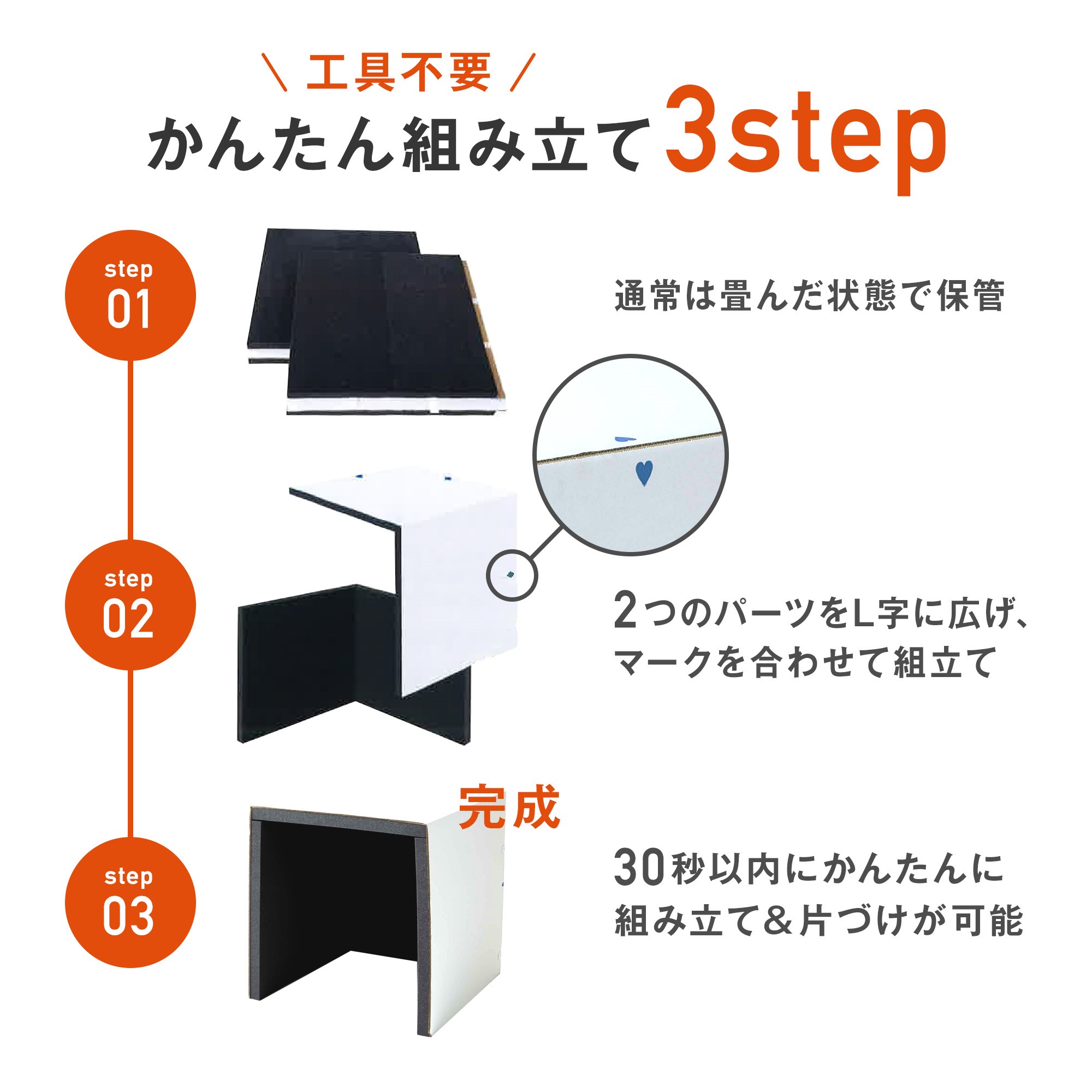 \ 工具不要 /

かんたん組み立て3step

step 01

通常は畳んだ状態で保管

step 02

2つのパーツをL字に広げ、マークを合わせて組立て

完成

step 03

30秒以内にかんたんに組み立て＆片づけが可能